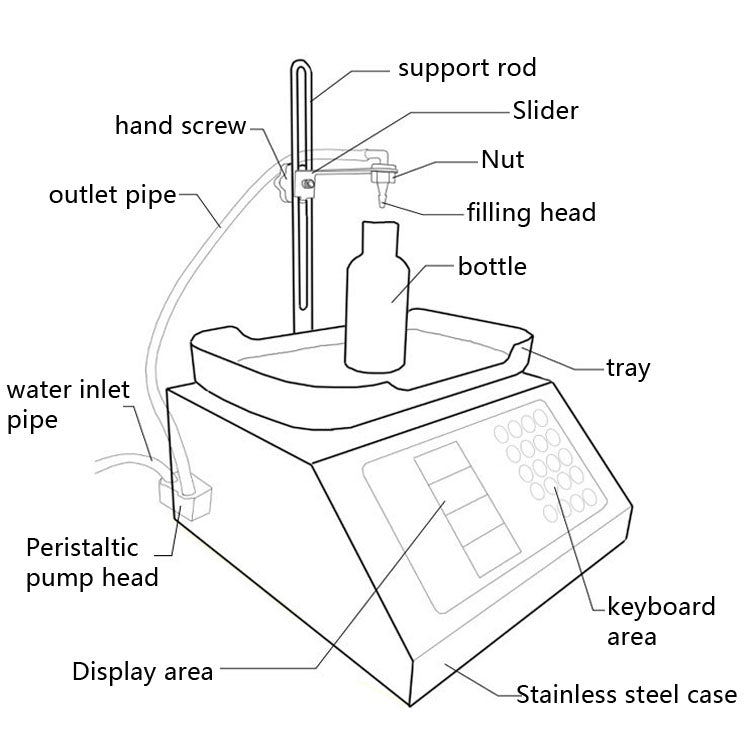 support rod
Slider
hand screw
Nut
outlet pipe
filling head
bottle
tray
water inlet pipe
Peristaltic pump head
keyboard area
Display area
Stainless steel case