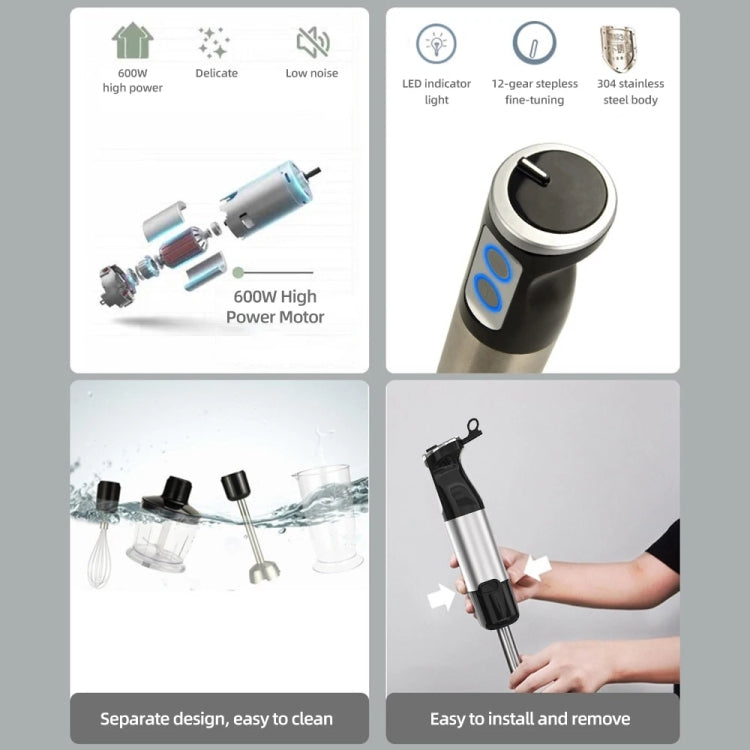 600W high power

Delicate

Low noise

600W High Power Motor

LED indicator light

12-gear stepless fine-tuning

304 stainless steel body

Separate design, easy to clean

Easy to install and remove